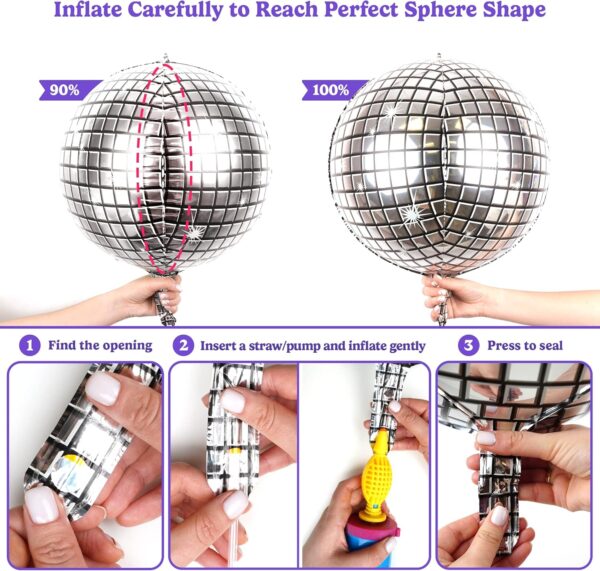 Inflate Carefully to Reach Perfect Sphere Shape

90%

100%

1 Find the opening

2 Insert a straw/pump and inflate gently

3 Press to seal