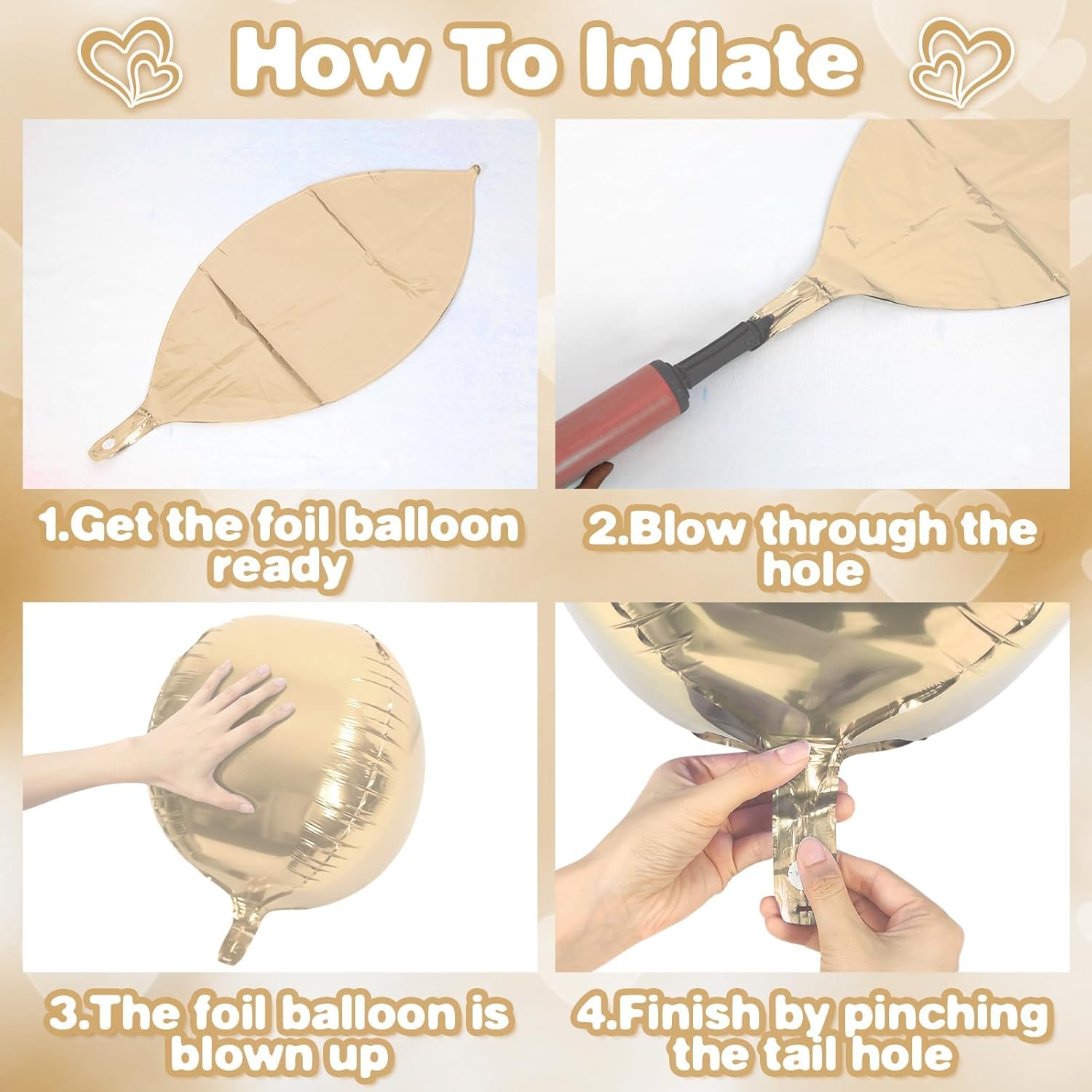 How To Inflate

1.Get the foil balloon ready

2.Blow through the hole

3.The foil balloon is blown up

4.Finish by pinching the tail hole