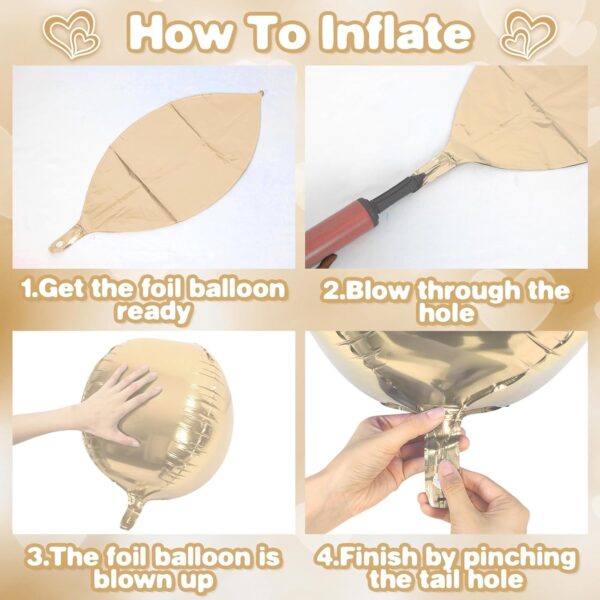 How To Inflate

1.Get the foil balloon ready

2.Blow through the hole

3.The foil balloon is blown up

4.Finish by pinching the tail hole