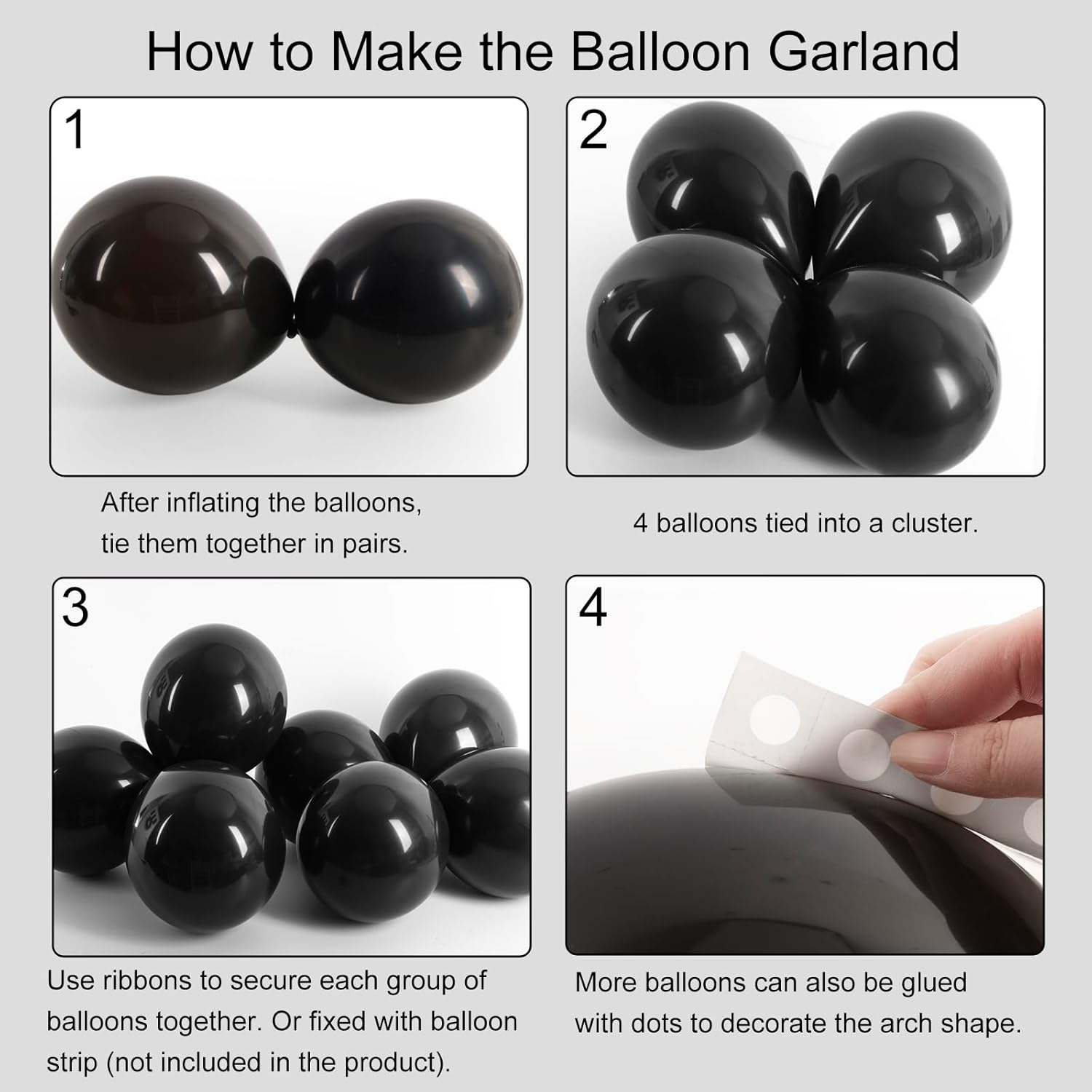 How to Make the Balloon Garland

1

After inflating the balloons, tie them together in pairs.

2

4 balloons tied into a cluster.

3

Use ribbons to secure each group of balloons together. Or fixed with balloon strip (not included in the product).

4

More balloons can also be glued with dots to decorate the arch shape.