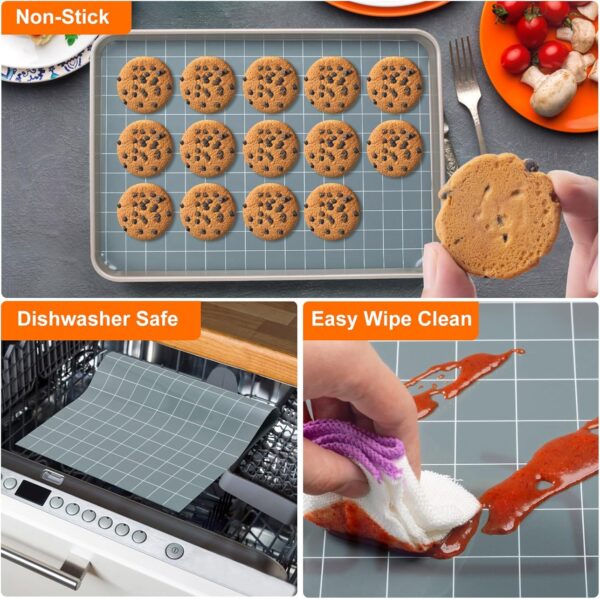 Non-Stick

Dishwasher Safe

Easy Wipe Clean