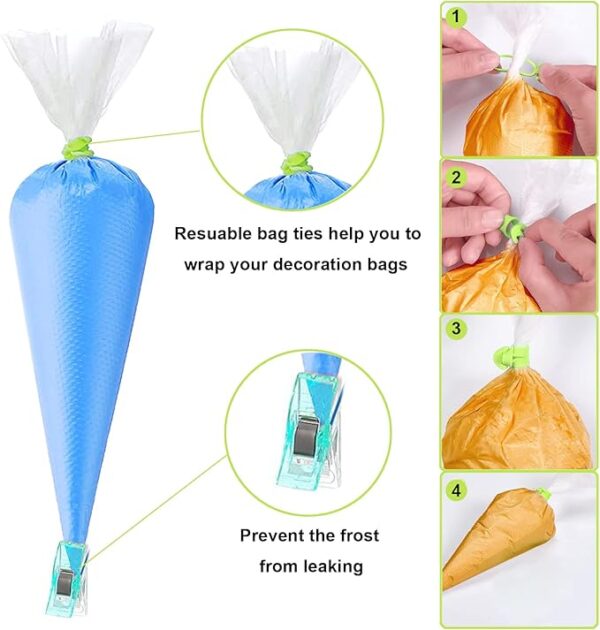 Resuable bag ties help you to wrap your decoration bags

Prevent the frost from leaking

1

2

3

4