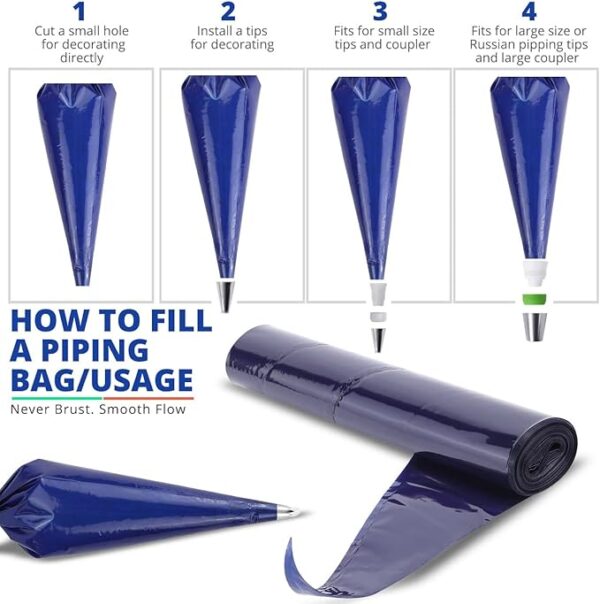 1
Cut a small hole for decorating directly

2
Install a tips for decorating

3
Fits for small size tips and coupler

4
Fits for large size or Russian pipping tips and large coupler

HOW TO FILL A PIPING BAG/USAGE
Never Brust. Smooth Flow