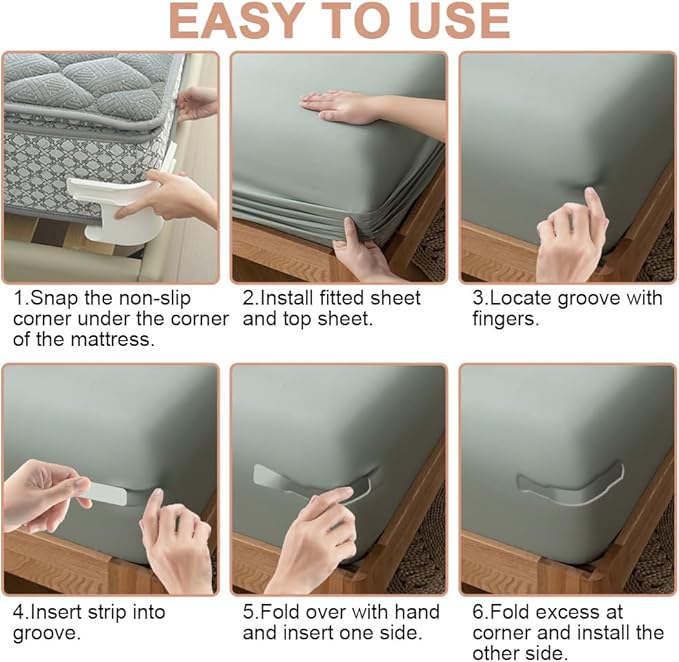 EASY TO USE

1.Snap the non-slip corner under the corner of the mattress.

2.Install fitted sheet and top sheet.

3.Locate groove with fingers.

4.Insert strip into groove.

5.Fold over with hand and insert one side.

6.Fold excess at corner and install the other side.