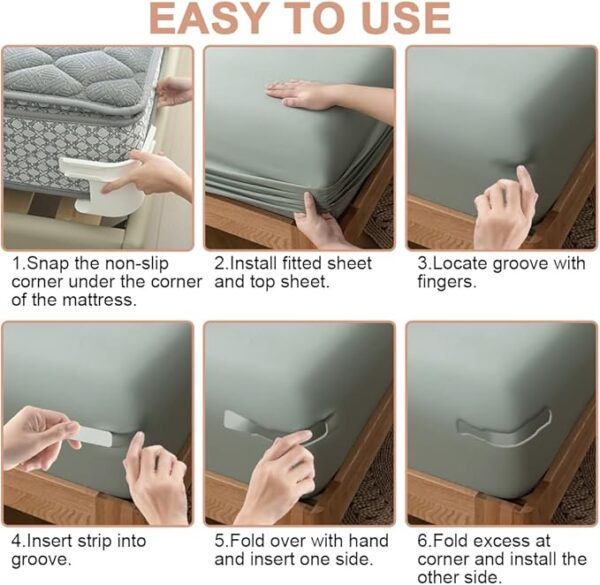 EASY TO USE

1.Snap the non-slip corner under the corner of the mattress.

2.Install fitted sheet and top sheet.

3.Locate groove with fingers.

4.Insert strip into groove.

5.Fold over with hand and insert one side.

6.Fold excess at corner and install the other side.