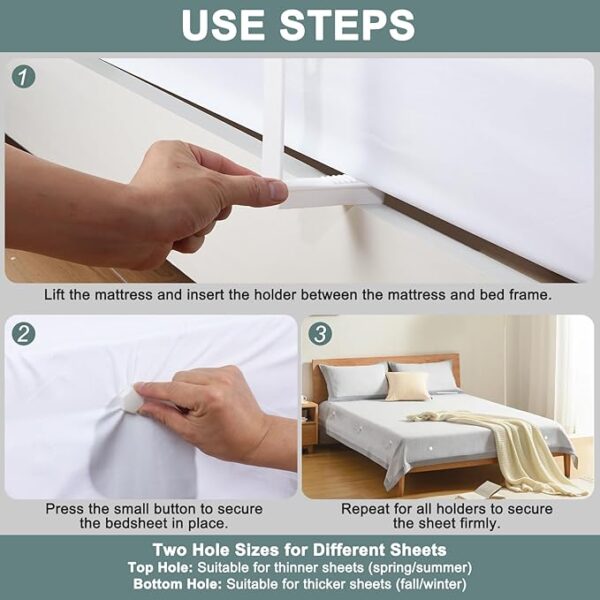 USE STEPS

1

Lift the mattress and insert the holder between the mattress and bed frame.

2

Press the small button to secure the bedsheet in place.

3

Repeat for all holders to secure the sheet firmly.

Two Hole Sizes for Different Sheets
Top Hole: Suitable for thinner sheets (spring/summer)
Bottom Hole: Suitable for thicker sheets (fall/winter)