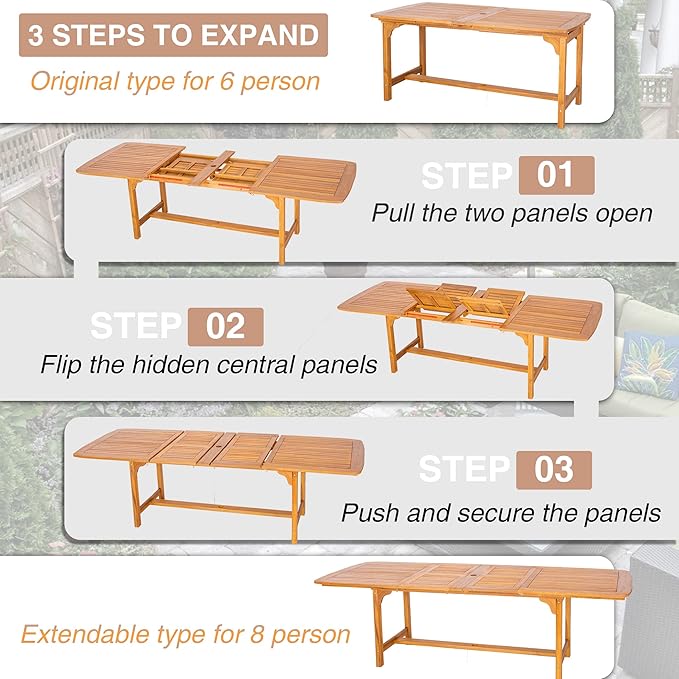 3 STEPS TO EXPAND
Original type for 6 person

STEP 01
Pull the two panels open

STEP 02
Flip the hidden central panels

STEP 03
Push and secure the panels

Extendable type for 8 person