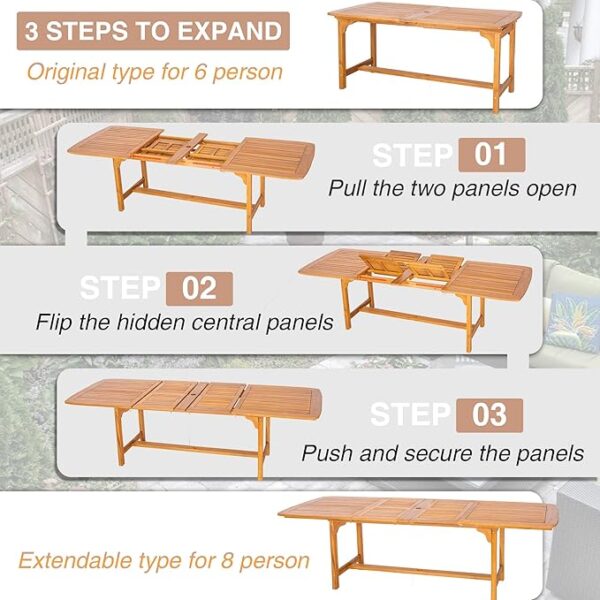 3 STEPS TO EXPAND

Original type for 6 person

STEP 01

Pull the two panels open

STEP 02

Flip the hidden central panels

STEP 03

Push and secure the panels

Extendable type for 8 person