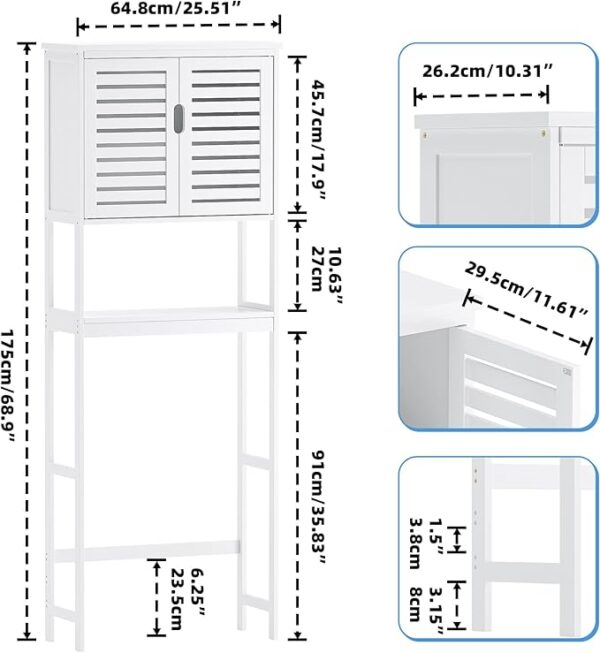 64.8cm/25.51″

175cm/68.9″

45.7cm/17.9″

10.63″
27cm

91cm/35.83″

6.25″
23.5cm

26.2cm/10.31″

29.5cm/11.61″

1.5″
3.8cm

3.15″
8cm