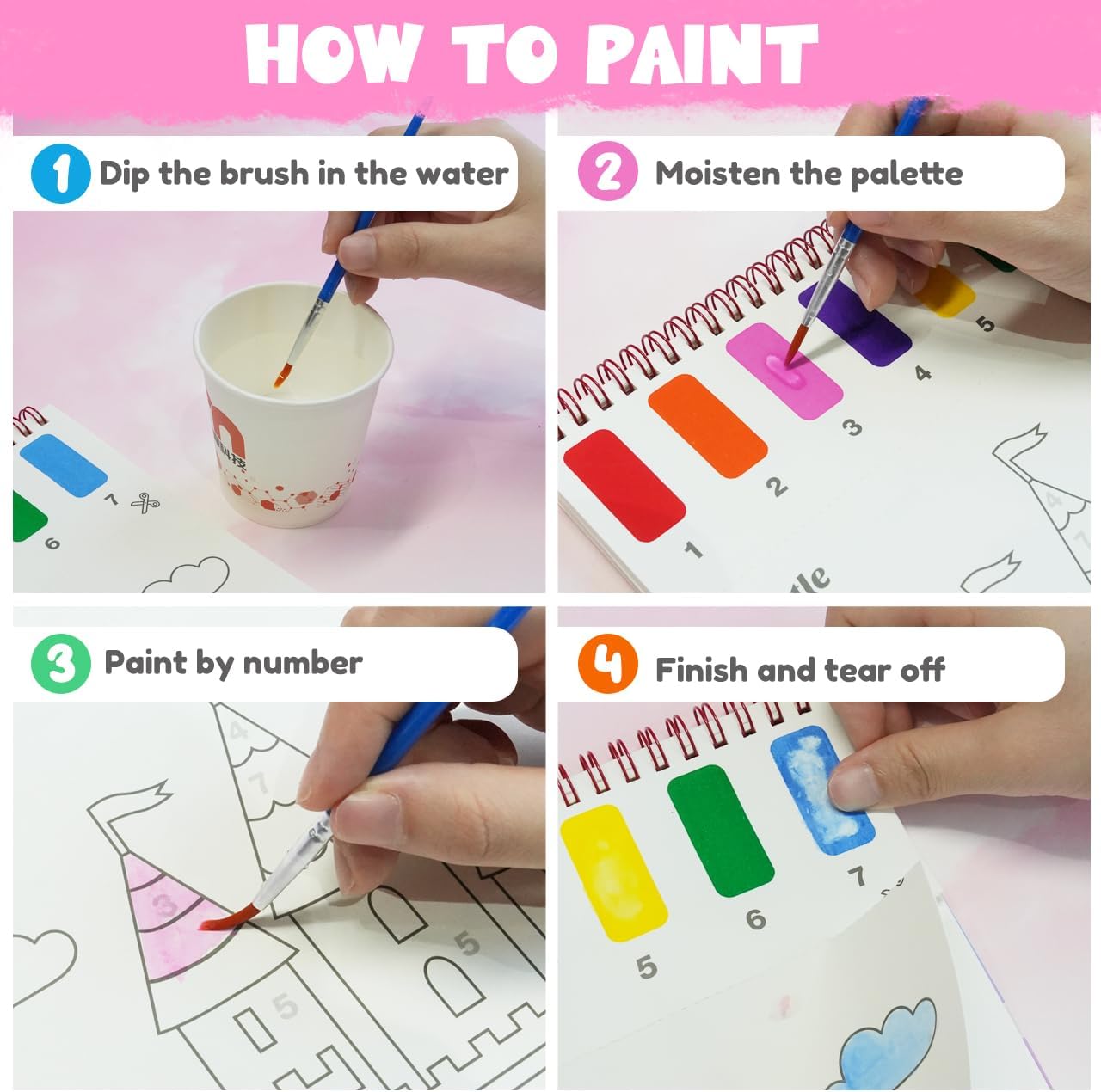 HOW TO PAINT

1 Dip the brush in the water

7

6

2 Moisten the palette

1

2

3

4

5

3 Paint by number

4

7

3

5

5

4 Finish and tear off

5

6

7