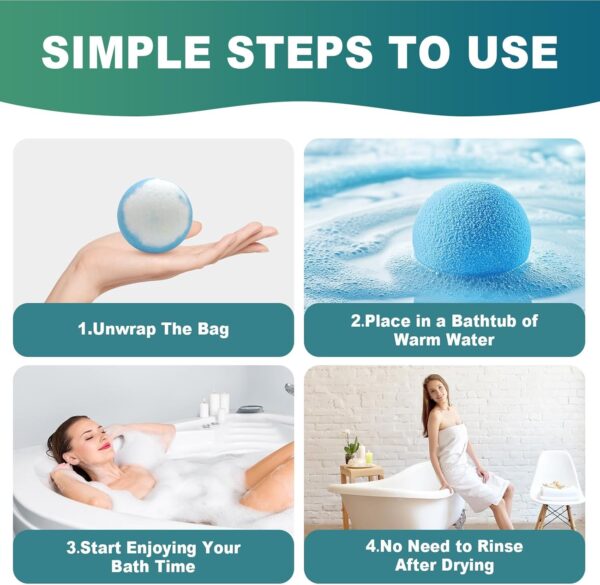 SIMPLE STEPS TO USE

1.Unwrap The Bag

2.Place in a Bathtub of Warm Water

3.Start Enjoying Your Bath Time

4.No Need to Rinse After Drying