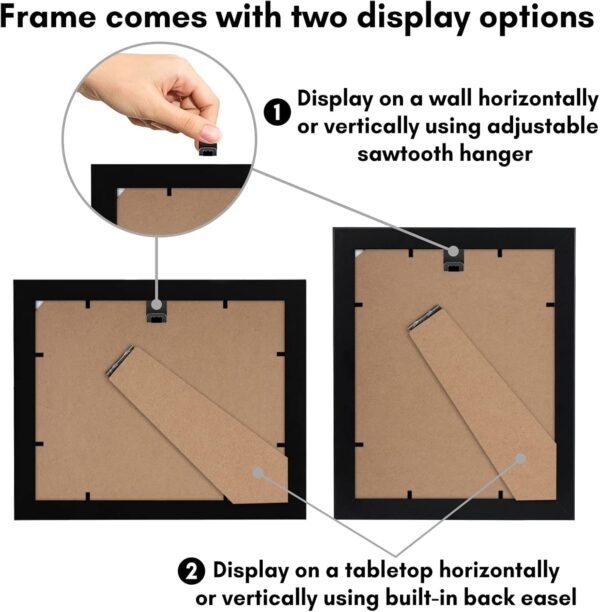 Frame comes with two display options

1 Display on a wall horizontally or vertically using adjustable sawtooth hanger

2 Display on a tabletop horizontally or vertically using built-in back easel