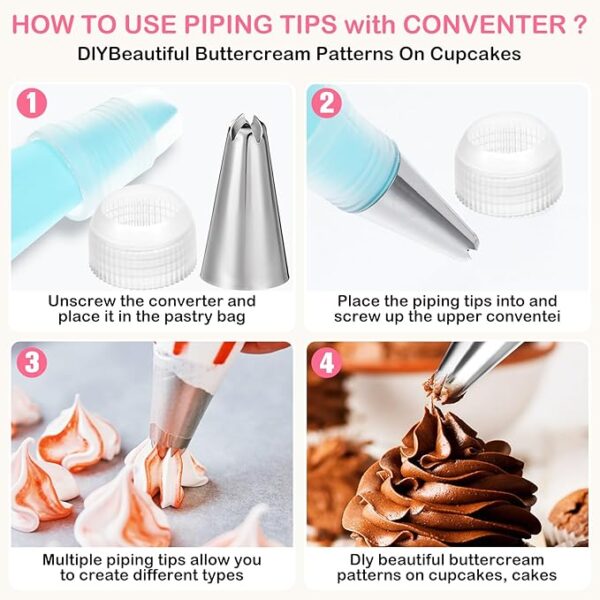 HOW TO USE PIPING TIPS with CONVENTER ?

DIYBeautiful Buttercream Patterns On Cupcakes

1

Unscrew the converter and place it in the pastry bag

2

Place the piping tips into and screw up the upper conventei

3

Multiple piping tips allow you to create different types

4

Dly beautiful buttercream patterns on cupcakes, cakes