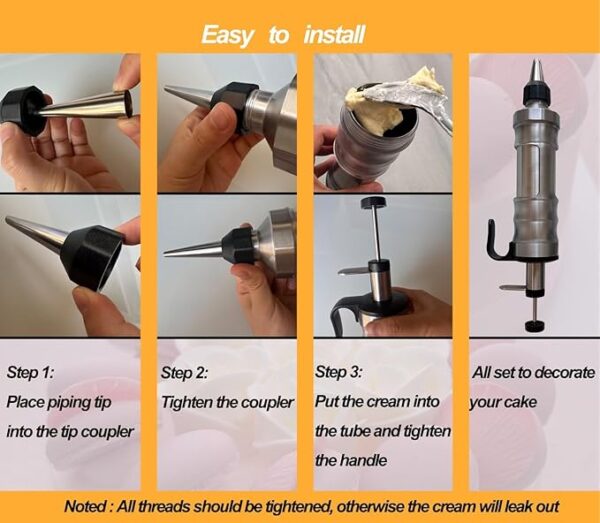 Easy to install

Step 1:
Place piping tip into the tip coupler

Step 2:
Tighten the coupler

Step 3:
Put the cream into the tube and tighten the handle

All set to decorate your cake

Noted : All threads should be tightened, otherwise the cream will leak out