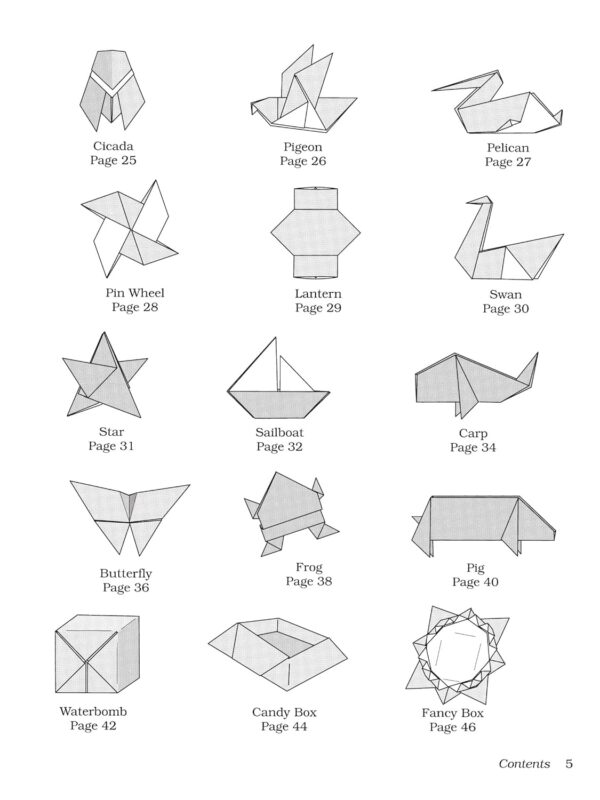 Cicada
Page 25

Pigeon
Page 26

Pelican
Page 27

Pin Wheel
Page 28

Lantern
Page 29

Swan
Page 30

Star
Page 31

Sailboat
Page 32

Carp
Page 34

Butterfly
Page 36

Frog
Page 38

Pig
Page 40

Waterbomb
Page 42

Candy Box
Page 44

Fancy Box
Page 46

Contents 5